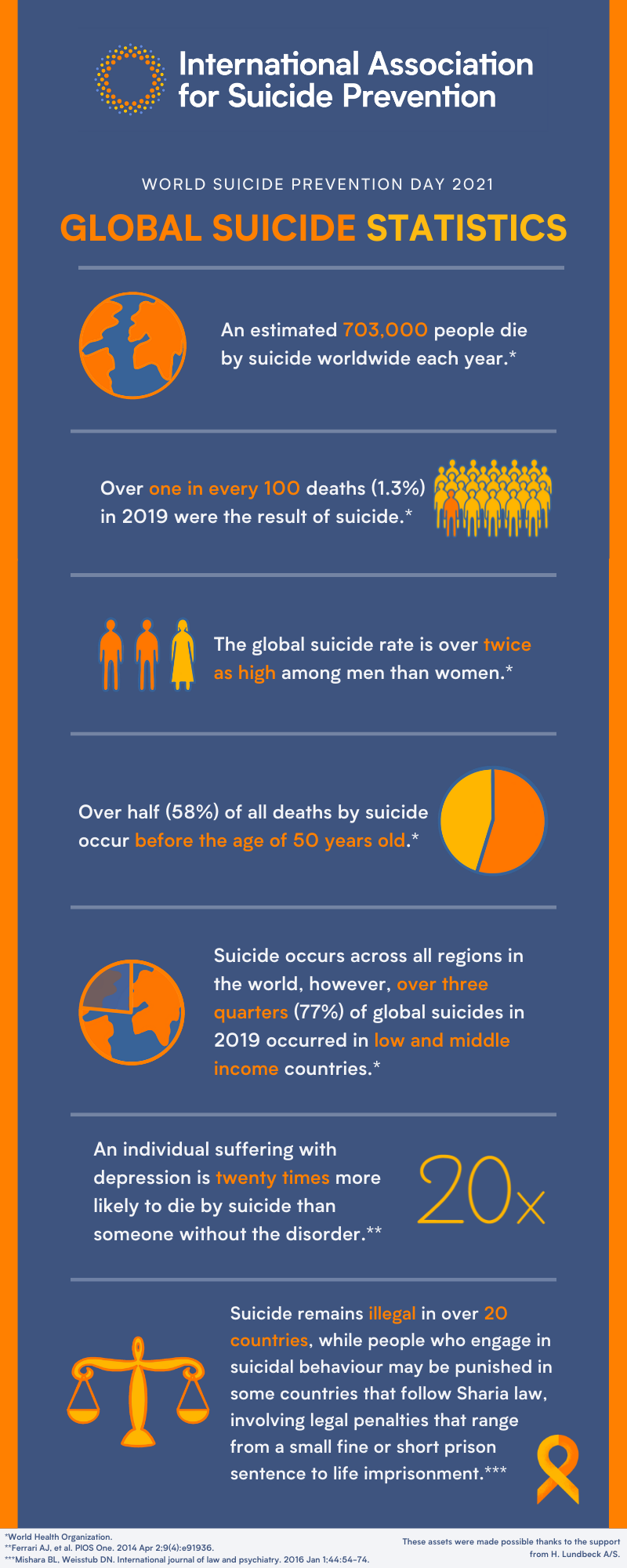 International Association for Suicide Prevention

WORLD SUICIDE PREVENTION DAY 2021

GLOBAL SUICIDE STATISTICS

An estimated 703,000 people die by suicide worldwide each year.*

Over one in every 100 deaths (1.3%) in 2019 were the result of suicide.*

The global suicide rate is over twice as high among men than women.*

Over half (58%) of all deaths by suicide occur before the age of 50 years old.*

Suicide occurs across all regions in the world, however, over three quarters (77%) of global suicides in 2019 occurred in low and middle income countries.*

An individual suffering with depression is twenty times more likely to die by suicide than someone without the disorder.**

20x

Suicide remains illegal in over 20 countries, while people who engage in suicidal behaviour may be punished in some countries that follow Sharia law, involving legal penalties that range from a small fine or short prison sentence to life imprisonment.***

*World Health Organization.
**Ferrari AJ, et al. PlOS One. 2014 Apr 2;9(4):e91936.
***Mishara BL, Weisstub DN. International journal of law and psychiatry. 2016 Jan 1;44:54-74.

These assets were made possible thanks to the support from H. Lundbeck A/S.